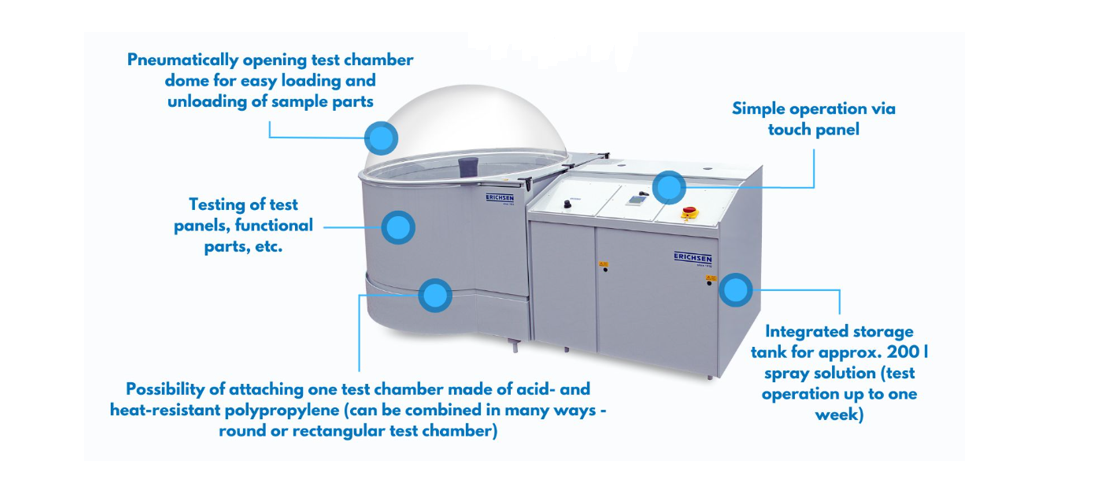 Pneumatically opening test chamber dome for easy loading and unloading of sample parts

Simple operation via touch panel

Testing of test panels, functional parts, etc.

ERICHSEN

ERICHSEN

Integrated storage tank for approx. 200 l spray solution (test operation up to one week)

Possibility of attaching one test chamber made of acid- and heat-resistant polypropylene (can be combined in many ways - round or rectangular test chamber)